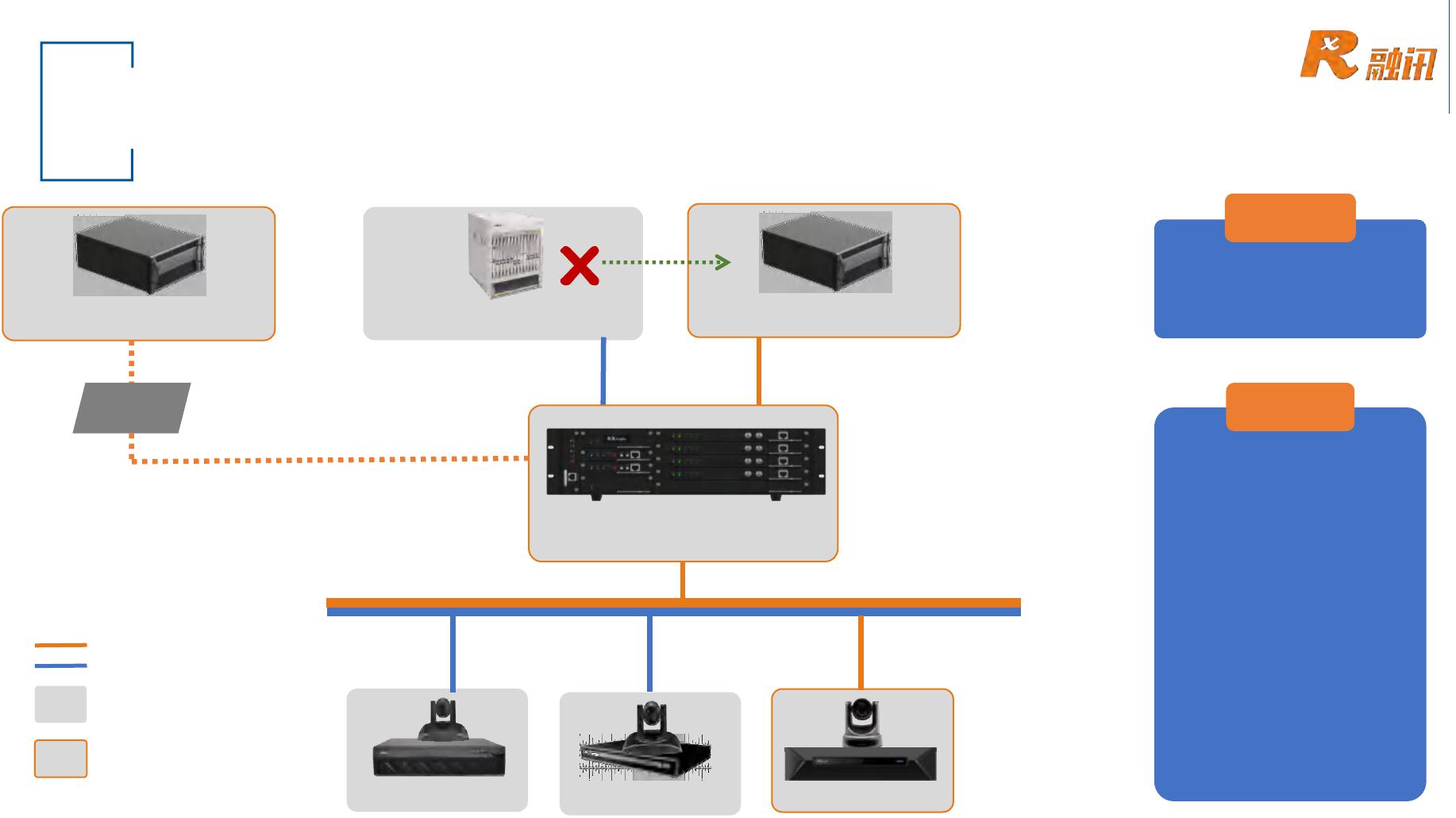 融讯